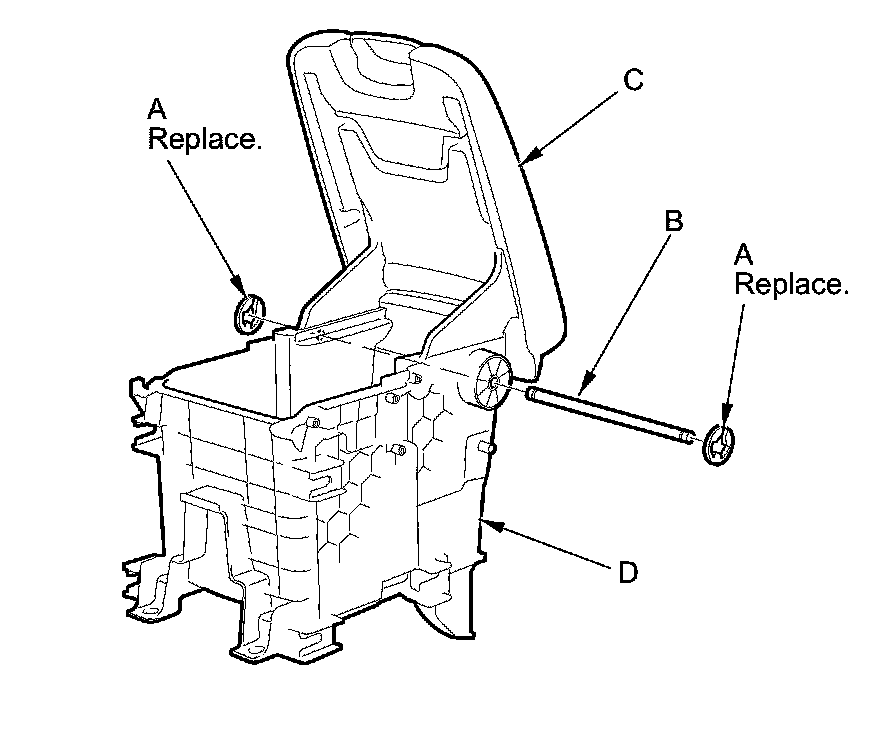 A
Replace.

C

B

A
Replace.

D