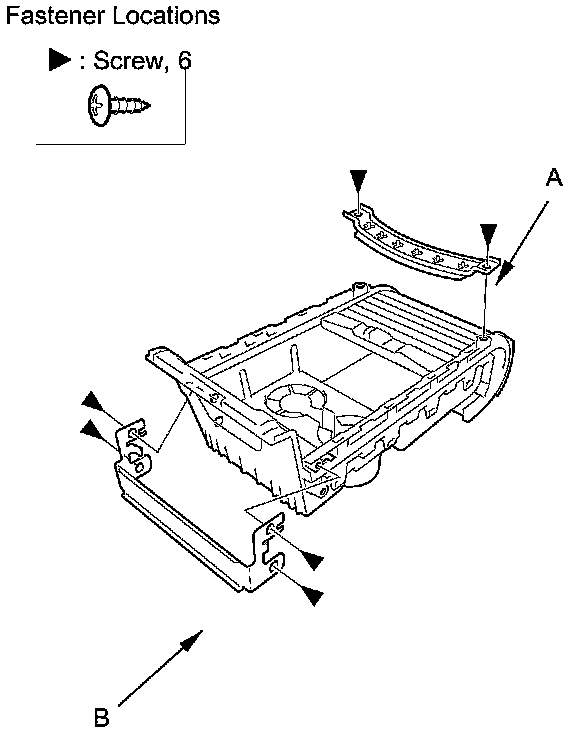 Fastener Locations

▶ : Screw, 6

A

B