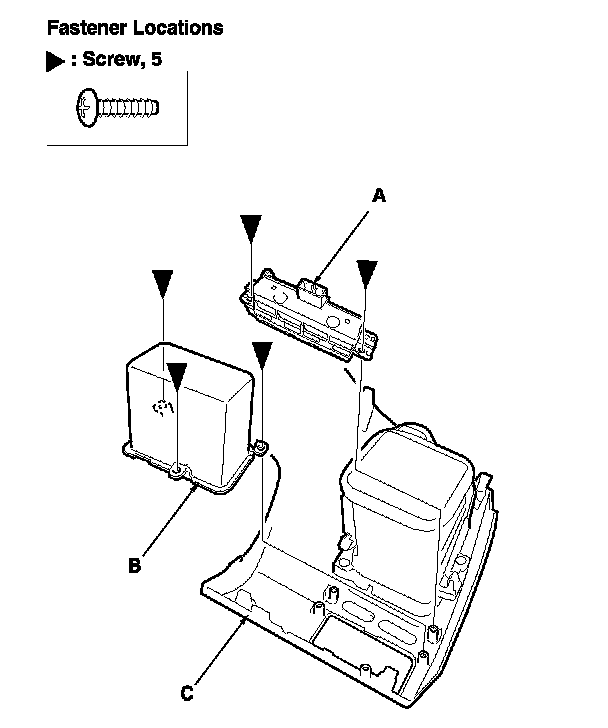 Fastener Locations

▶ : Screw, 5

A

B

C