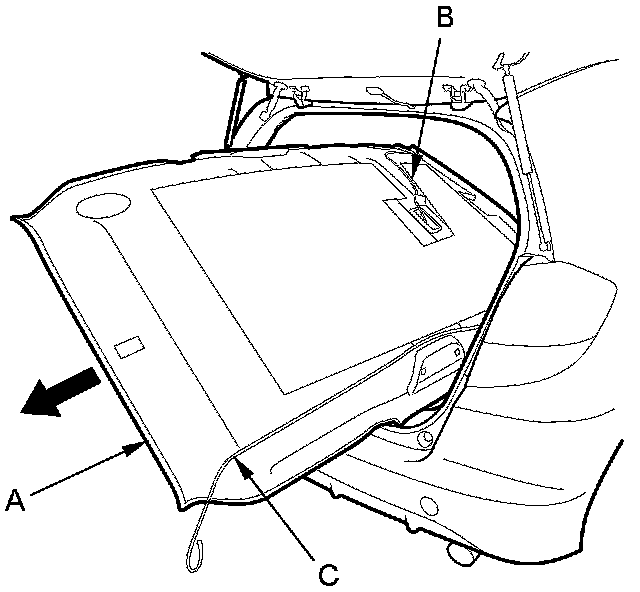 B
A
C