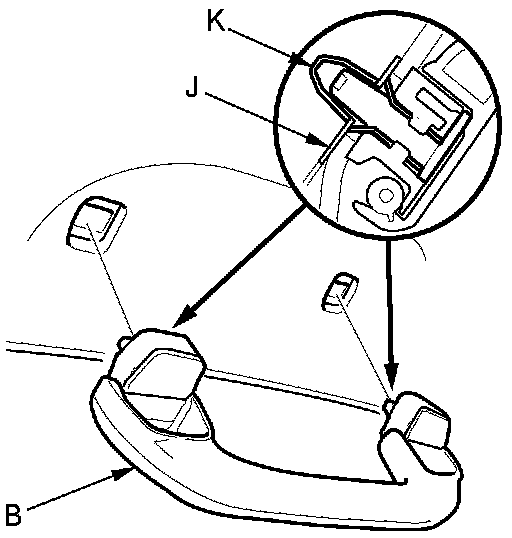 K
J
B