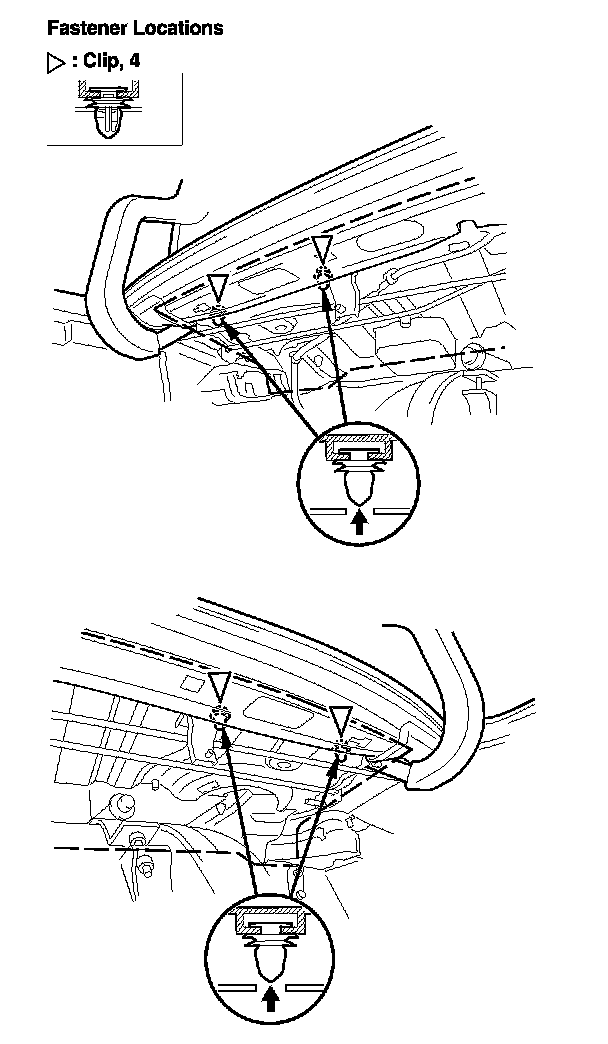 Fastener Locations

▷ : Clip, 4