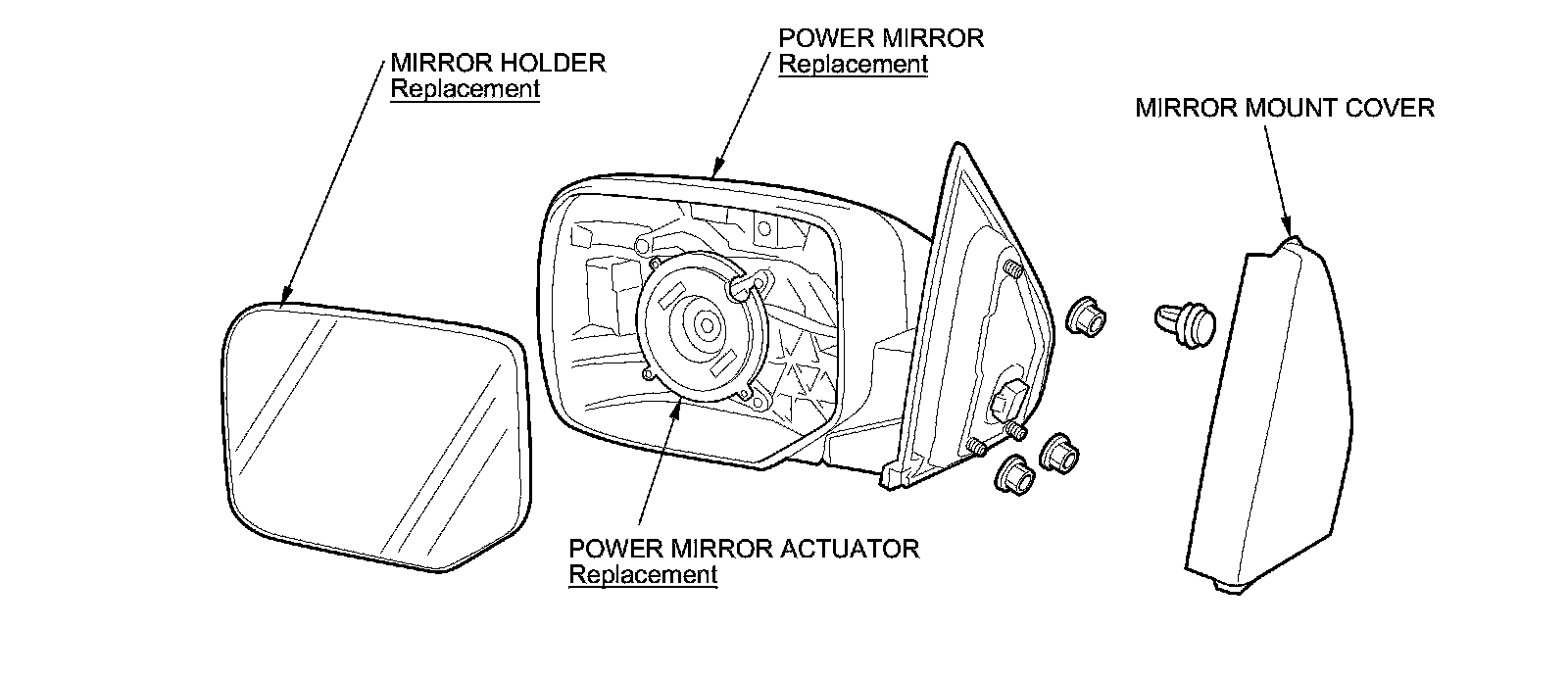 MIRROR HOLDER
Replacement

POWER MIRROR
Replacement

MIRROR MOUNT COVER

POWER MIRROR ACTUATOR
Replacement