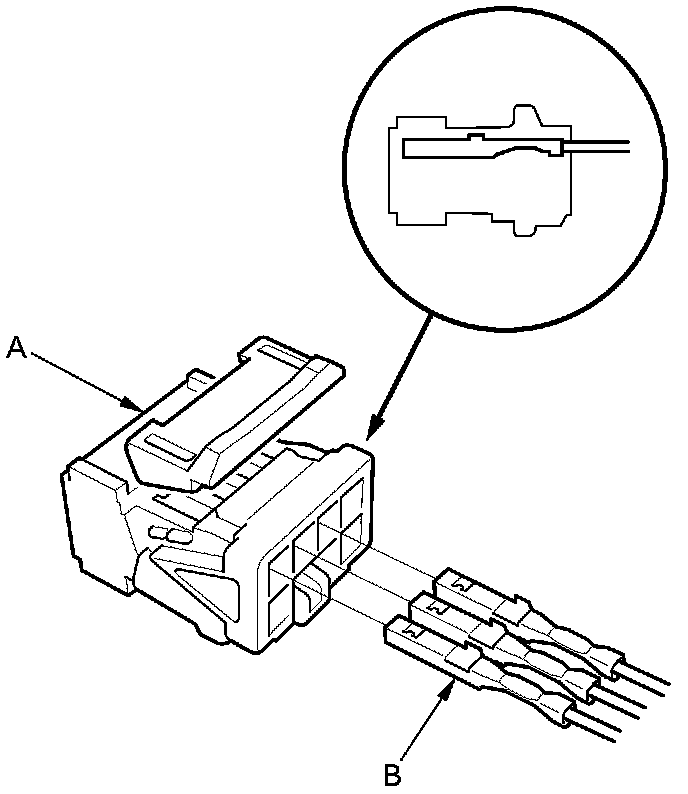 A
B