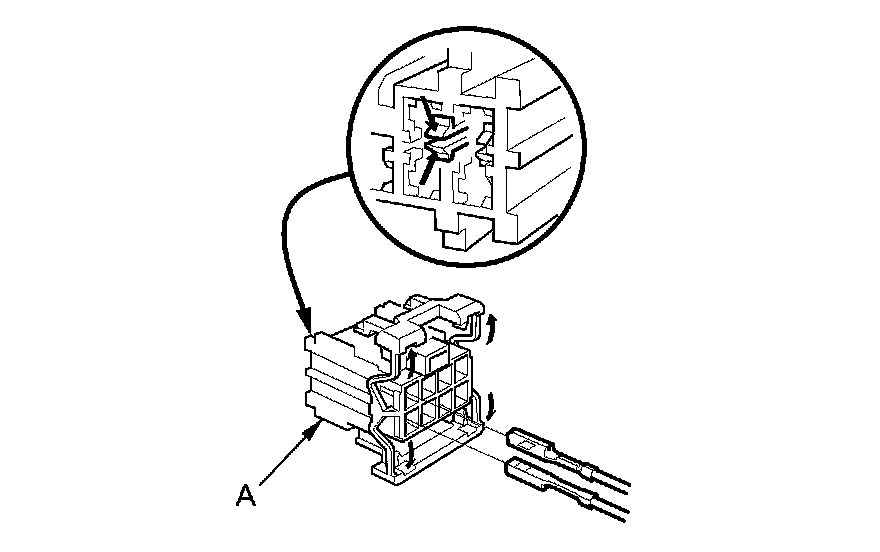 A