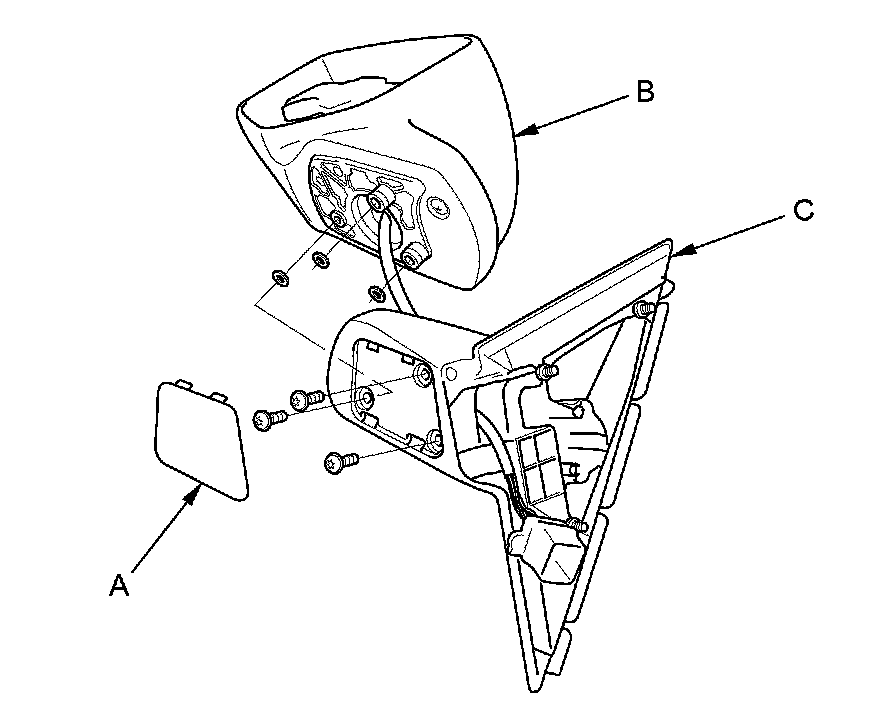 B
C
A