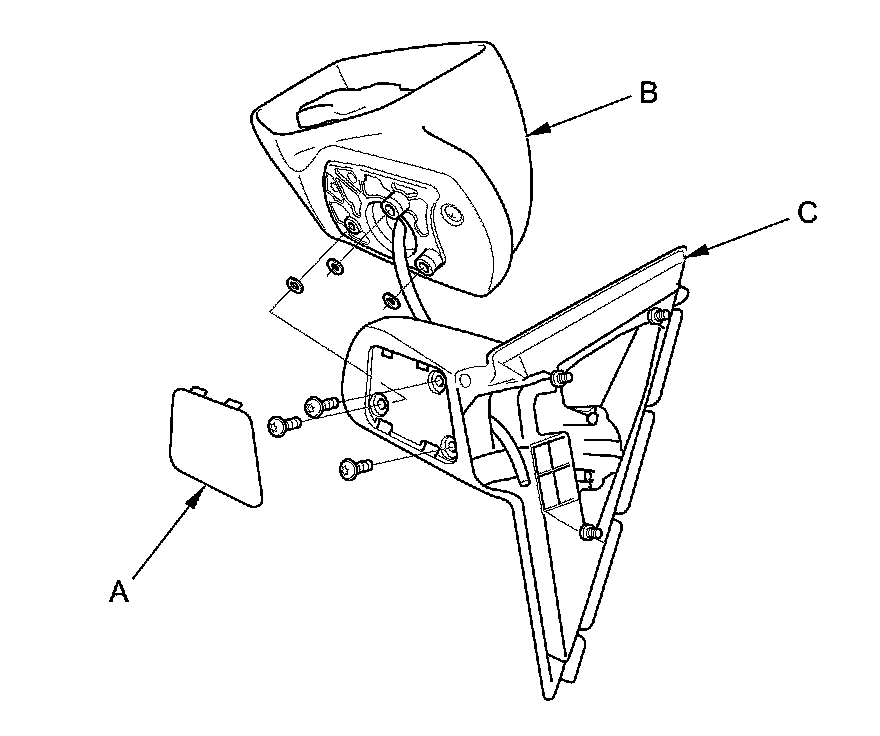 B

C

A