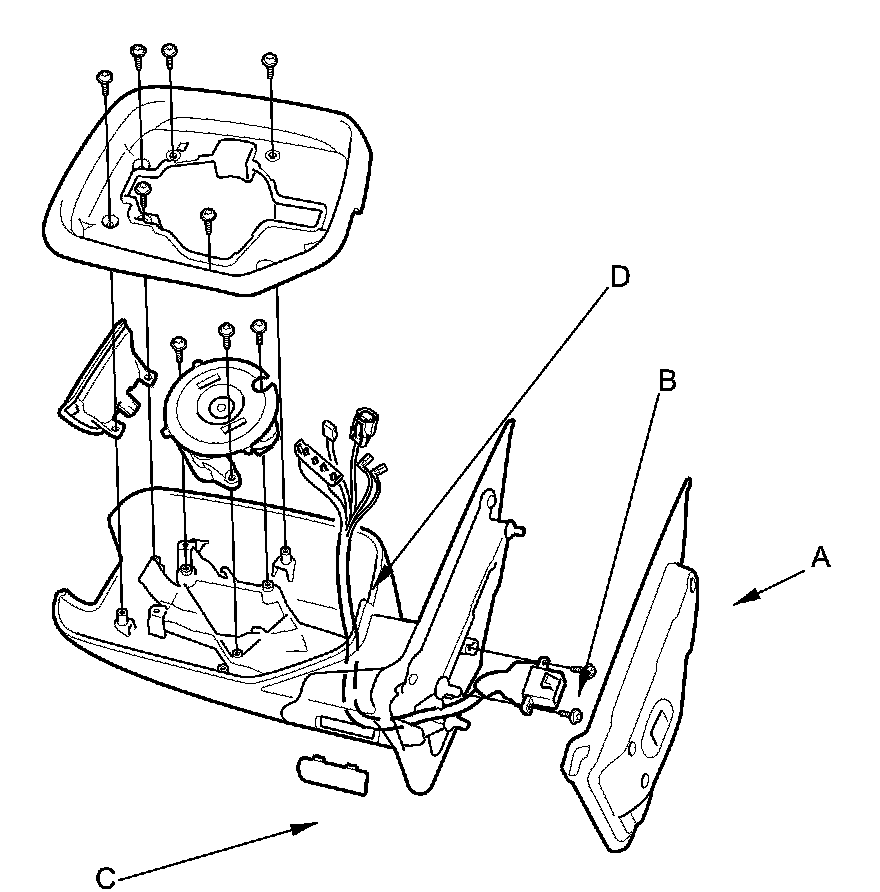 D
B
A
C