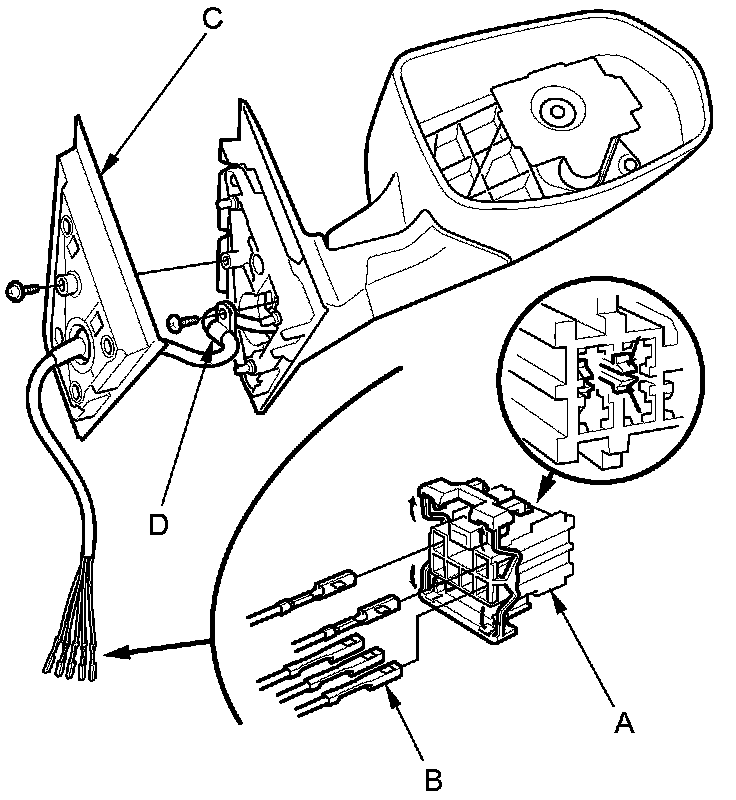 C

D

A

B