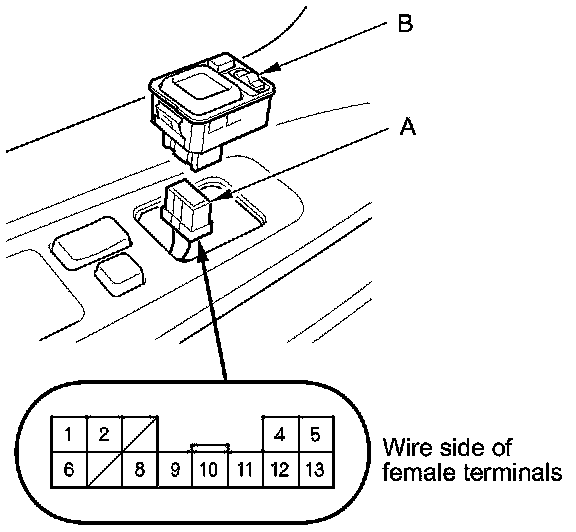 B

A

1
2
4
5
6
8
9
10
11
12
13

Wire side of female terminals