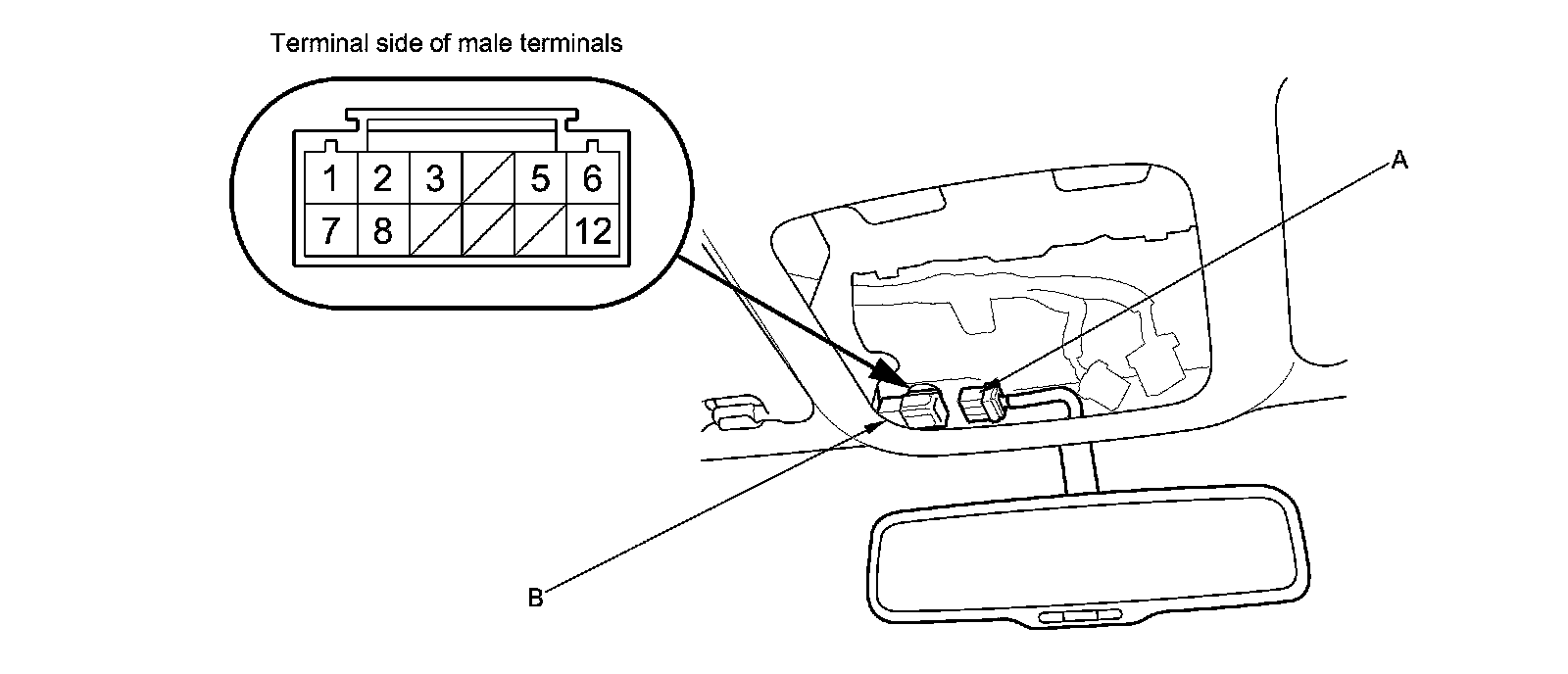 Terminal side of male terminals

1 2 3 5 6
7 8 12

A

B