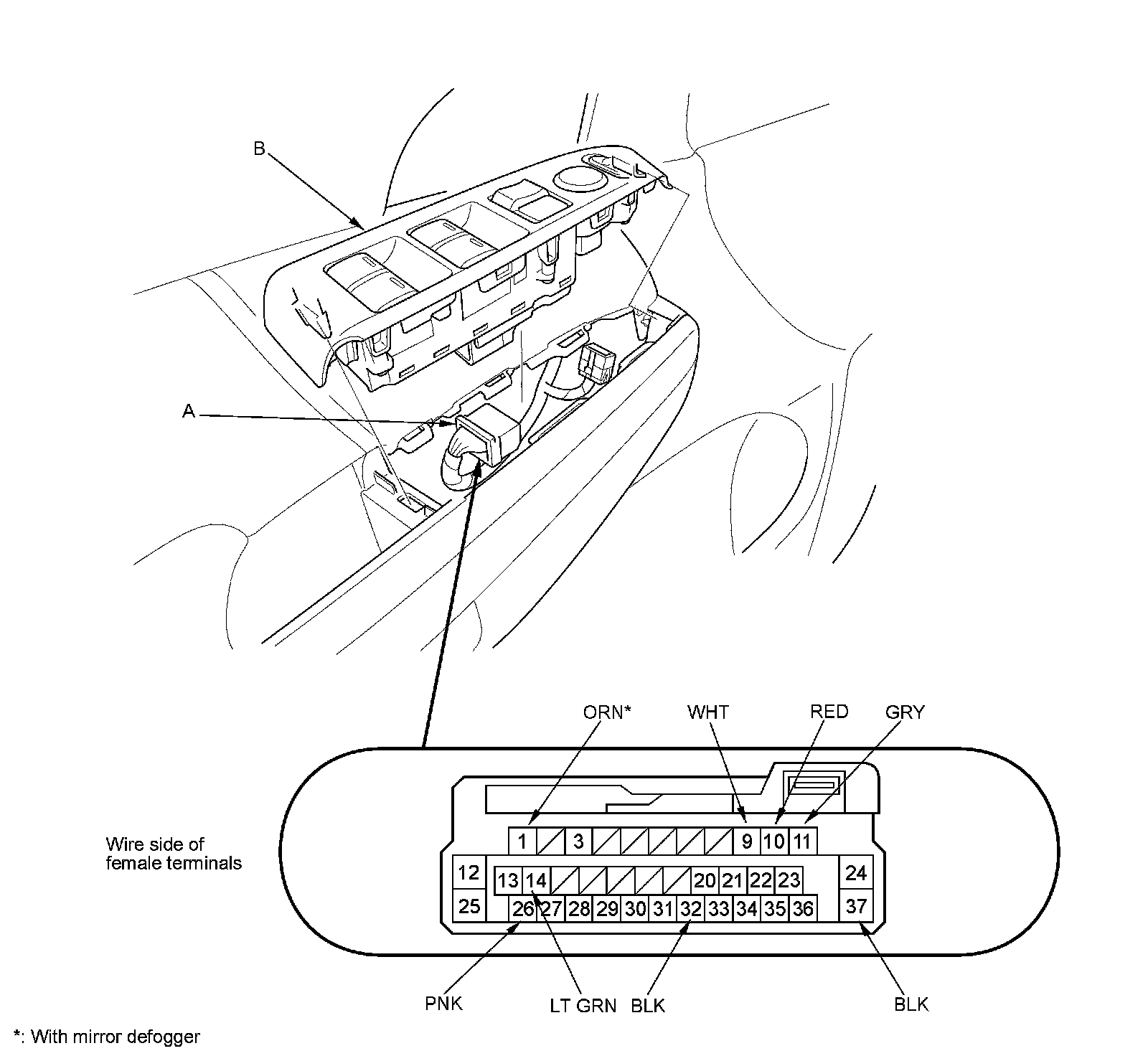 B

A

ORN*

WHT

RED

GRY

Wire side of female terminals

1 3 9 10 11

12 13 14 20 21 22 23 24

25 26 27 28 29 30 31 32 33 34 35 36 37

PNK

LT GRN

BLK

BLK

*: With mirror defogger