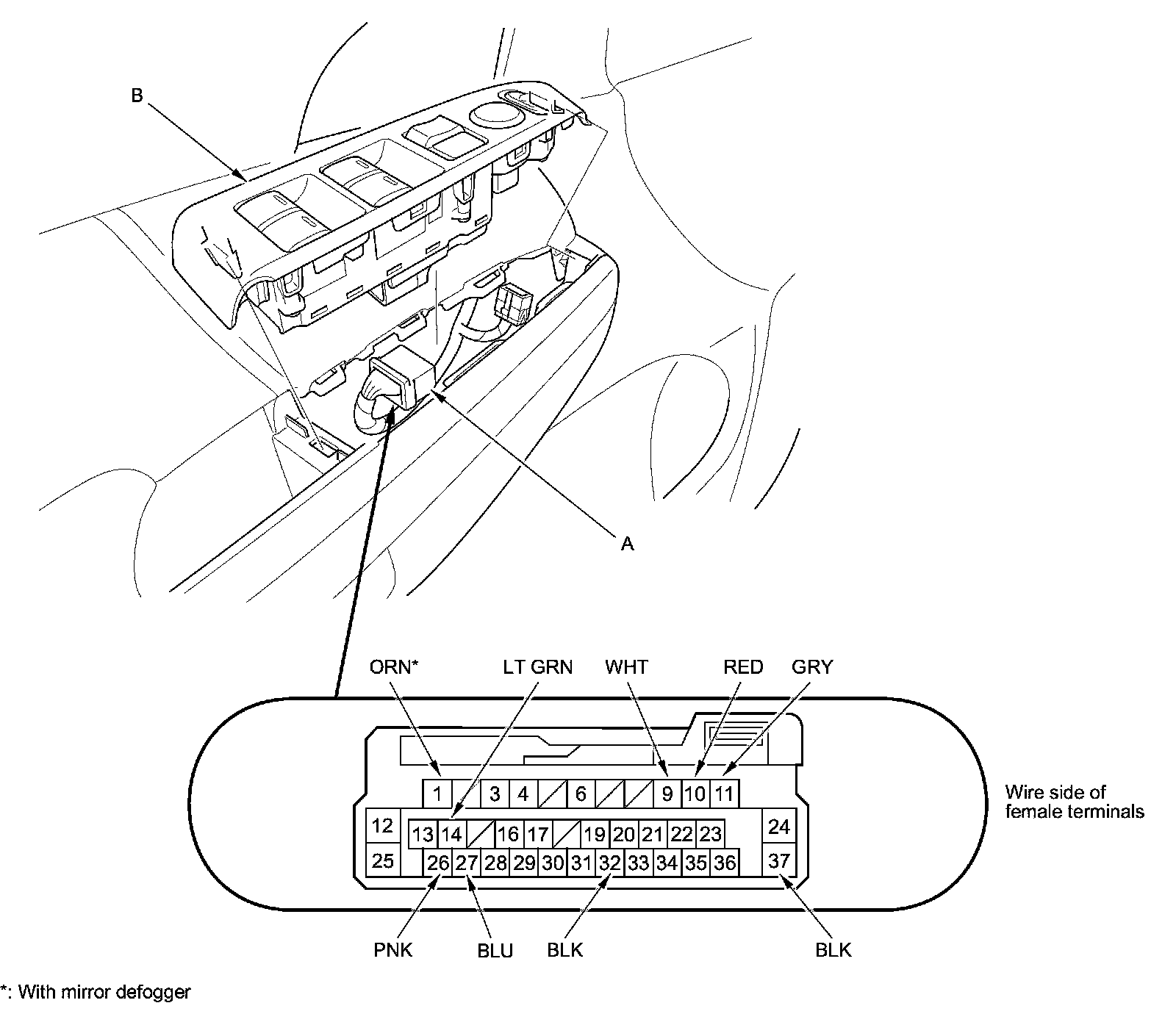 B

A

ORN*
LT GRN
WHT
RED
GRY

1
3
4
6
9
10
11

12
13
14
16
17
19
20
21
22
23
24

25
26
27
28
29
30
31
32
33
34
35
36
37

Wire side of female terminals

PNK
BLU
BLK
BLK

*: With mirror defogger