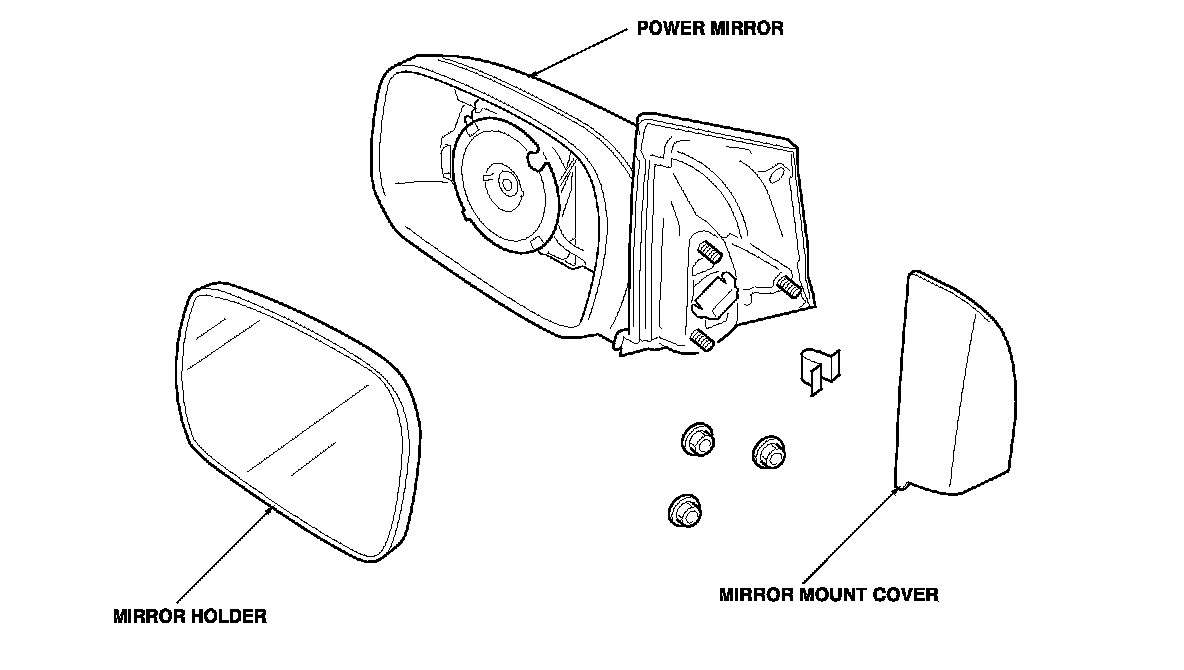 POWER MIRROR

MIRROR HOLDER

MIRROR MOUNT COVER