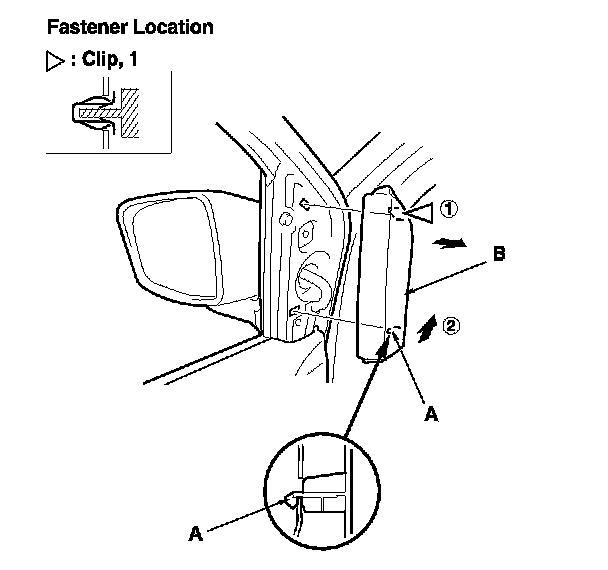 Fastener Location

▷ : Clip, 1

①

B

②

A

A