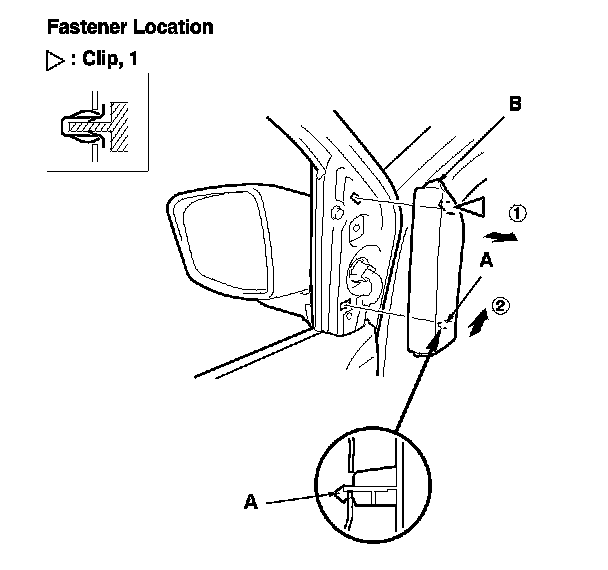 Fastener Location

▷ : Clip, 1

B

①

A

②

A