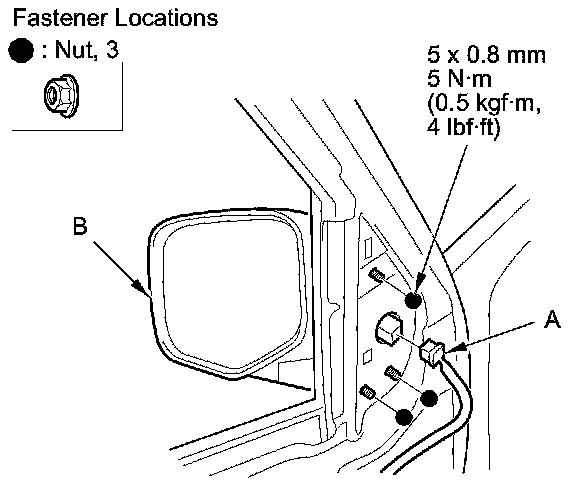 Fastener Locations

● : Nut, 3

5 x 0.8 mm
5 N·m
(0.5 kgf·m,
4 lbf·ft)

B

A