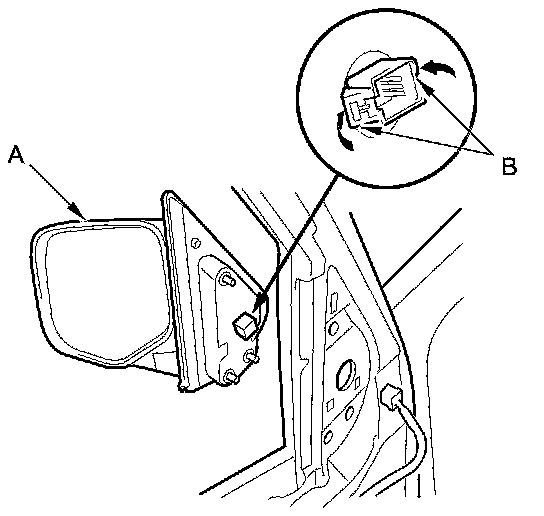 A
B