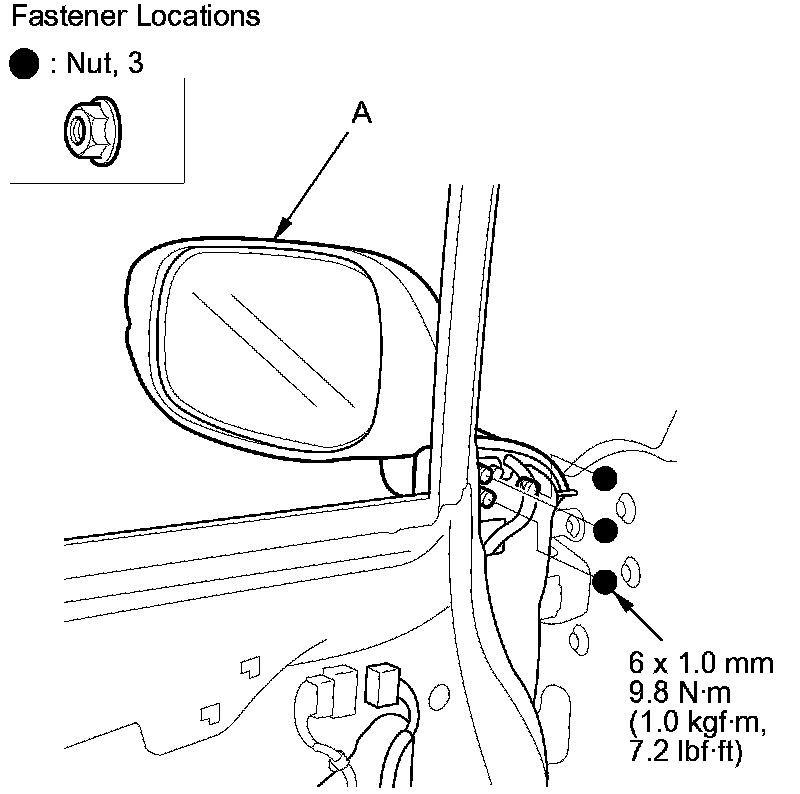 Fastener Locations

● : Nut, 3

A

6 x 1.0 mm
9.8 N·m
(1.0 kgf·m,
7.2 lbf·ft)