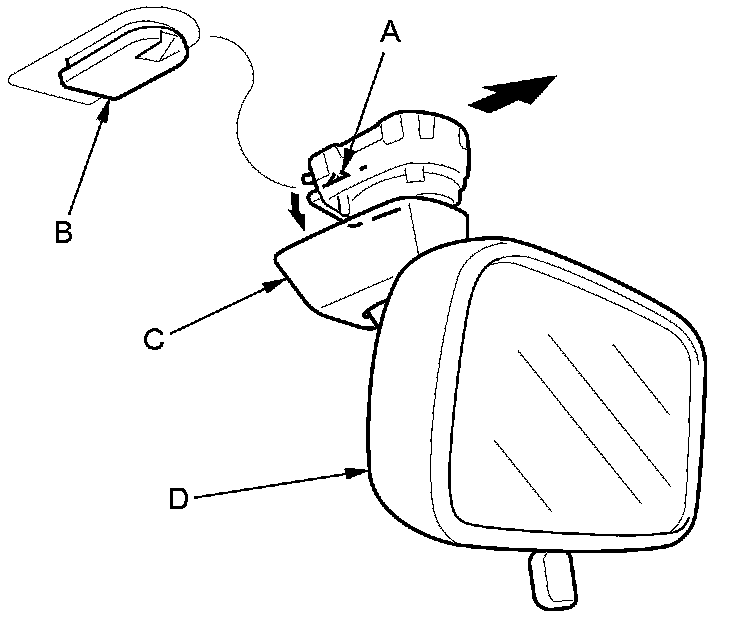 A
B
C
D