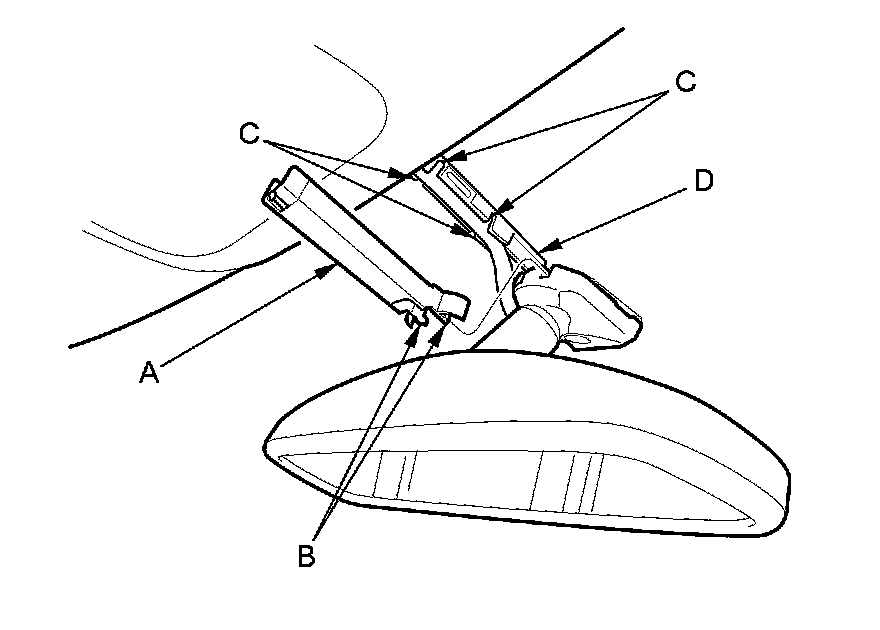 C
C
D
A
B