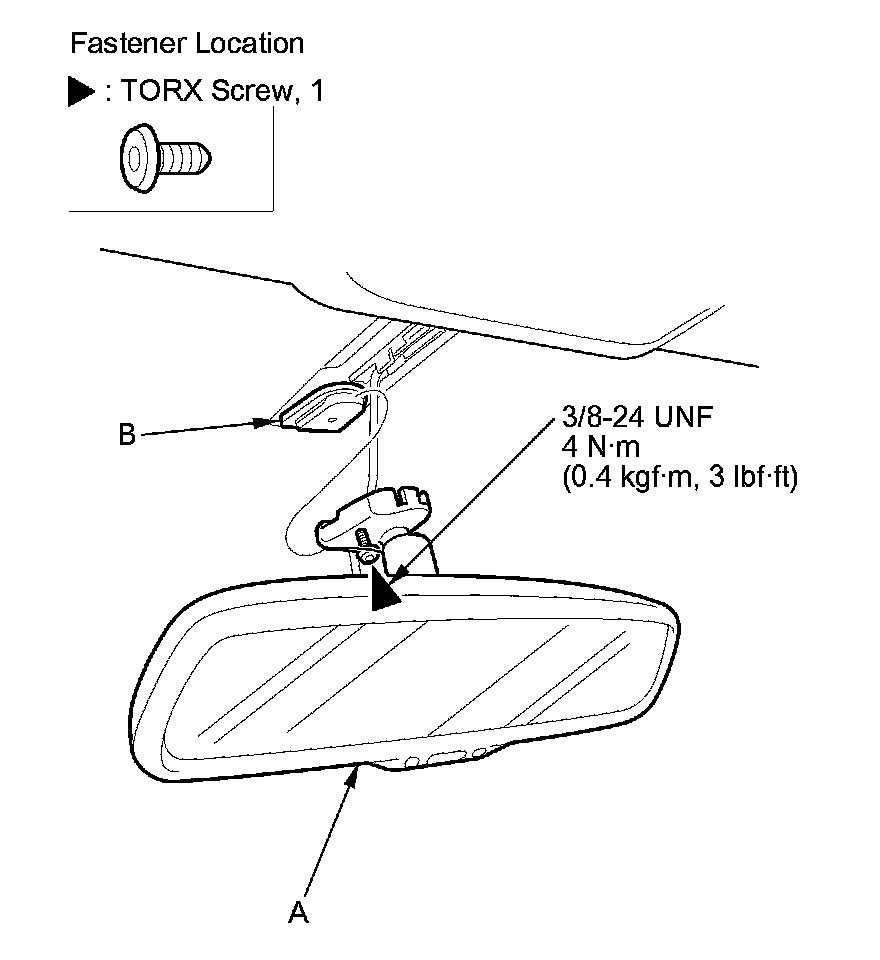 Fastener Location

▶ : TORX Screw, 1

B

3/8-24 UNF
4 N·m
(0.4 kgf·m, 3 lbf·ft)

A