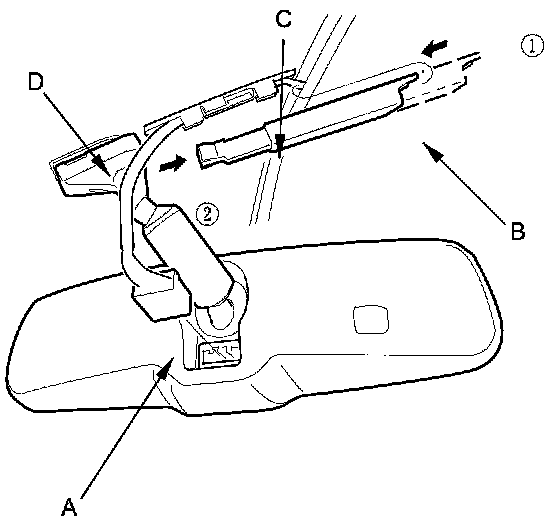 C
①
D
②
B
A