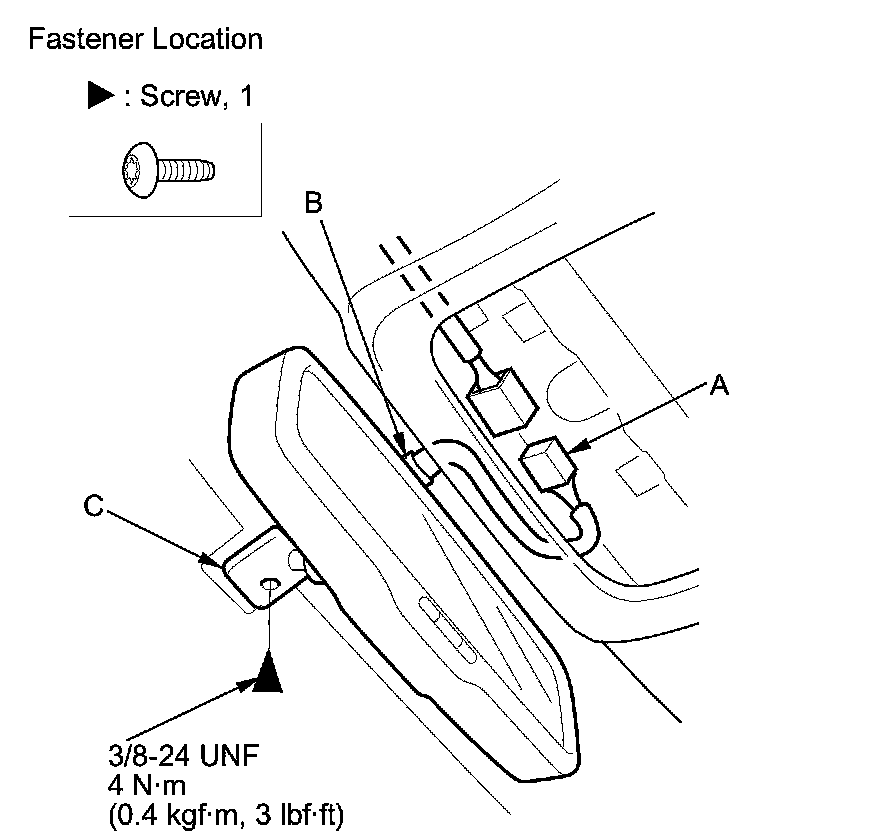 Fastener Location

▶ : Screw, 1

B

A

C

3/8-24 UNF
4 N·m
(0.4 kgf·m, 3 lbf·ft)