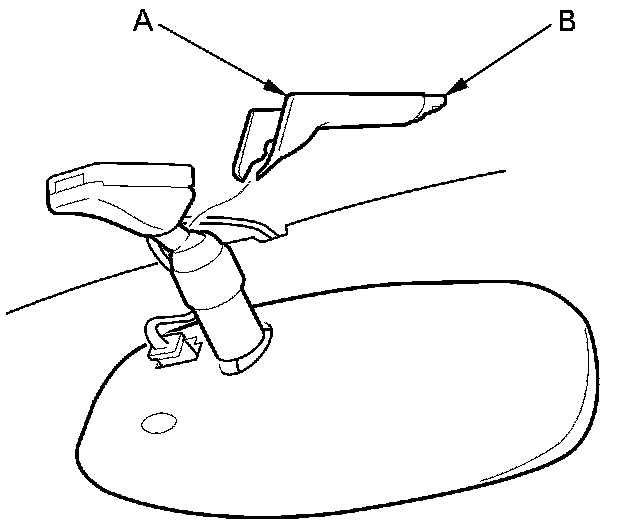 A
B