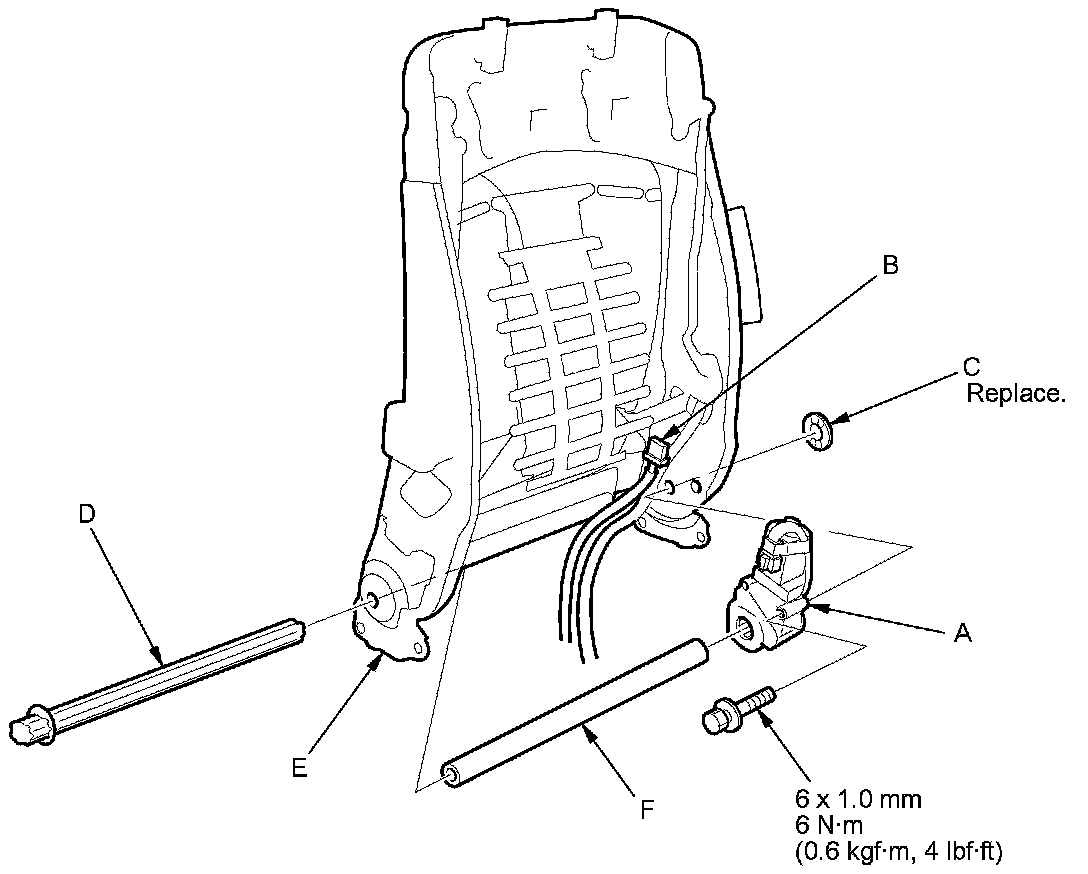 B

C
Replace.

D

A

E

F

6 x 1.0 mm
6 N·m
(0.6 kgf·m, 4 lbf·ft)