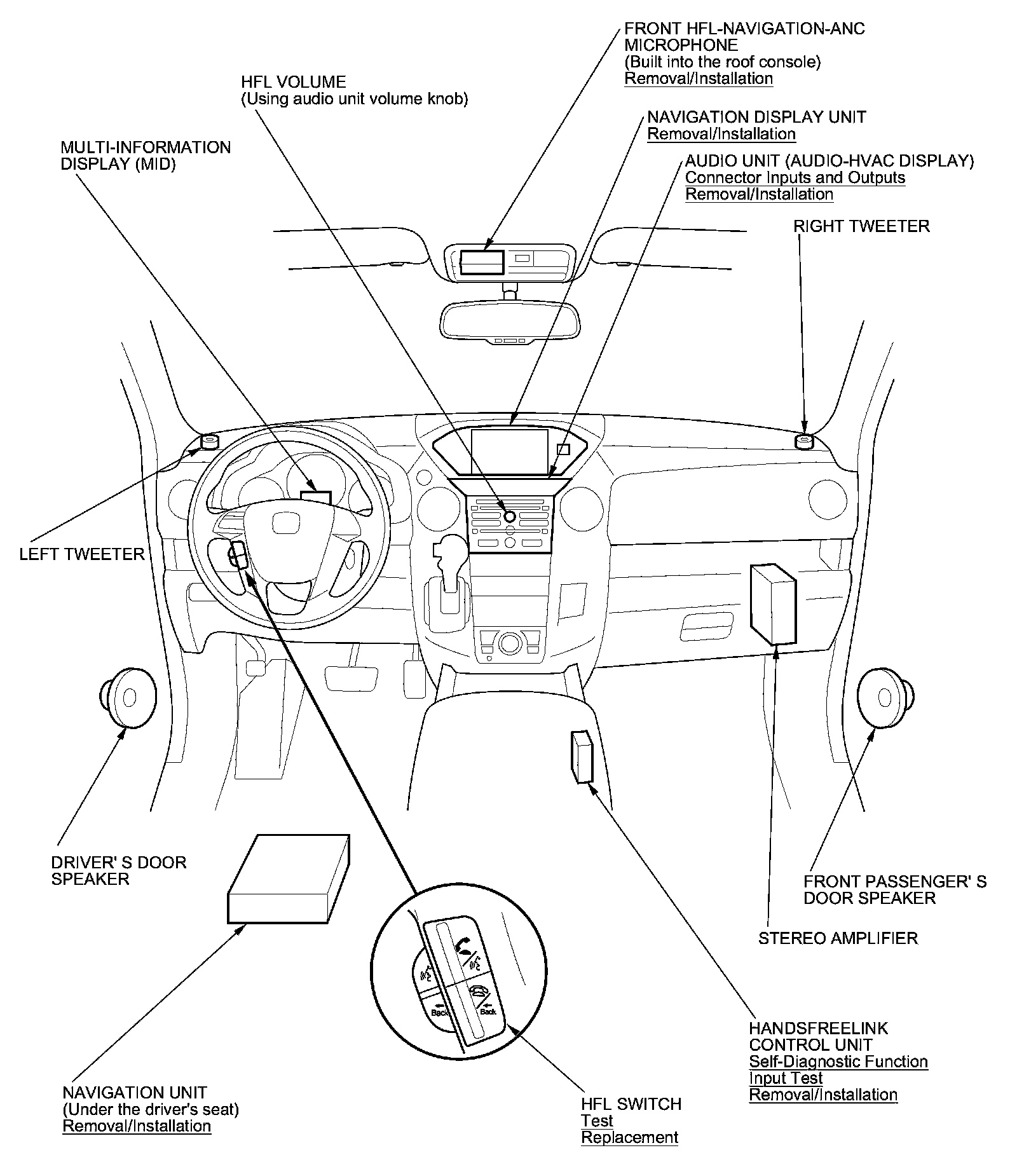 FRONT HFL-NAVIGATION-ANC MICROPHONE
(Built into the roof console)
Removal/Installation

HFL VOLUME
(Using audio unit volume knob)

NAVIGATION DISPLAY UNIT
Removal/Installation

MULTI-INFORMATION DISPLAY (MID)

AUDIO UNIT (AUDIO-HVAC DISPLAY)
Connector Inputs and Outputs
Removal/Installation

RIGHT TWEETER

LEFT TWEETER

DRIVER' S DOOR SPEAKER

FRONT PASSENGER' S DOOR SPEAKER

STEREO AMPLIFIER

Back

Back

HANDSFREELINK CONTROL UNIT
Self-Diagnostic Function
Input Test
Removal/Installation

NAVIGATION UNIT
(Under the driver's seat)
Removal/Installation

HFL SWITCH
Test
Replacement