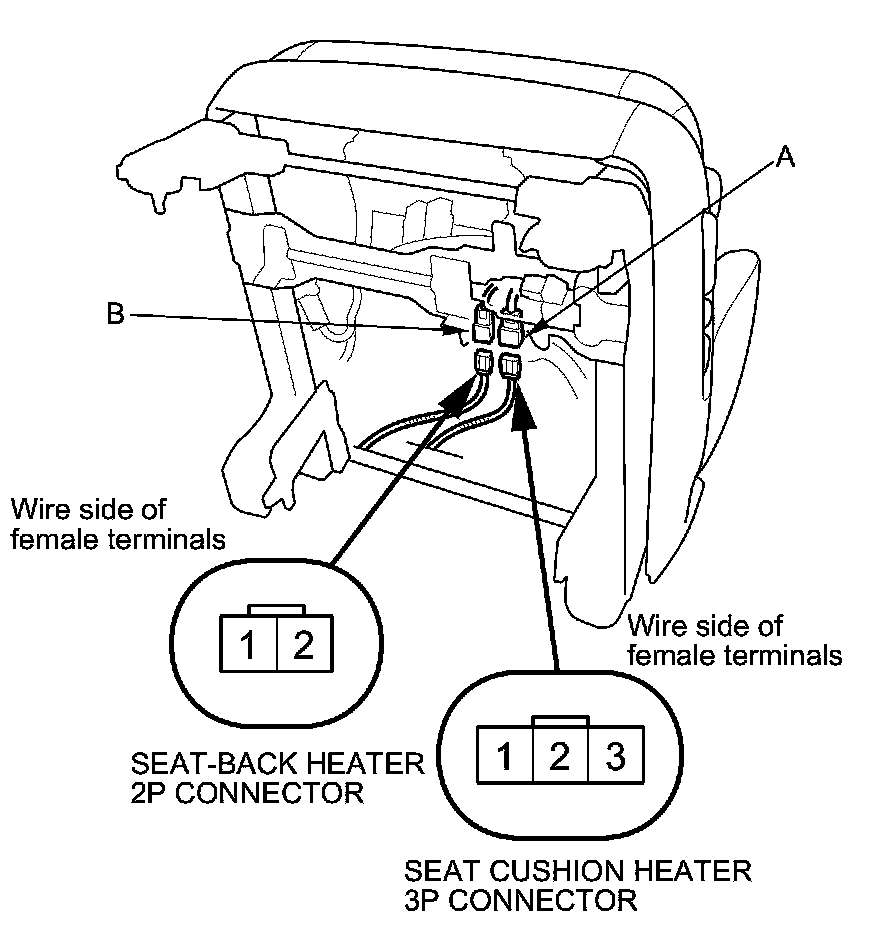 A

B

Wire side of female terminals

1 2

SEAT-BACK HEATER 2P CONNECTOR

Wire side of female terminals

1 2 3

SEAT CUSHION HEATER 3P CONNECTOR