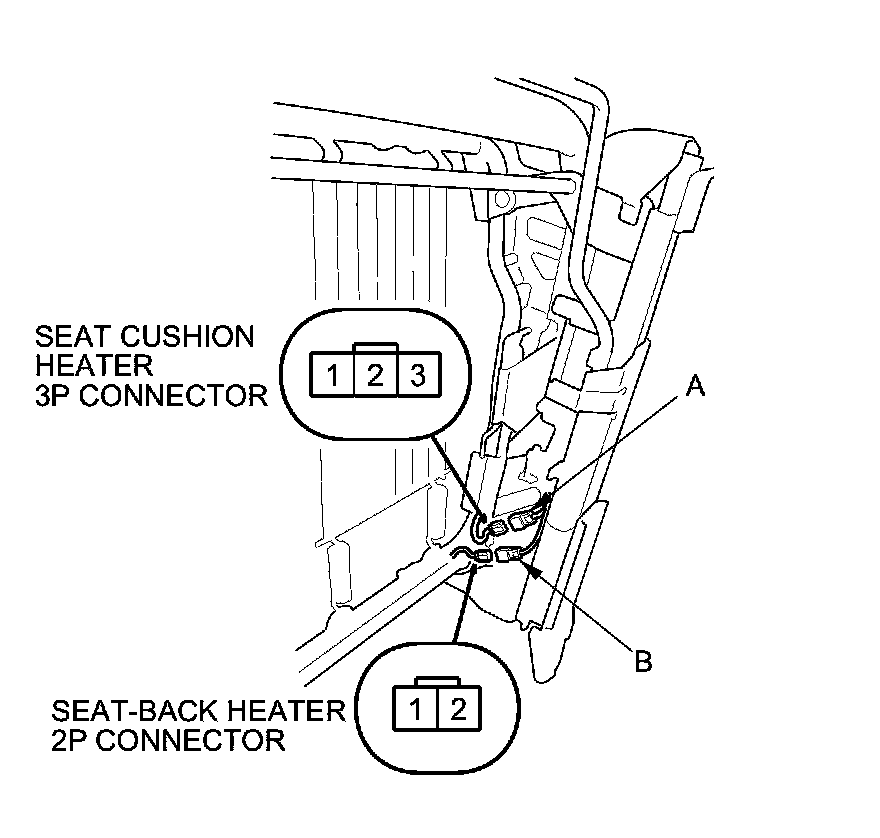 SEAT CUSHION HEATER 3P CONNECTOR

1 2 3

A

B

SEAT-BACK HEATER 2P CONNECTOR

1 2