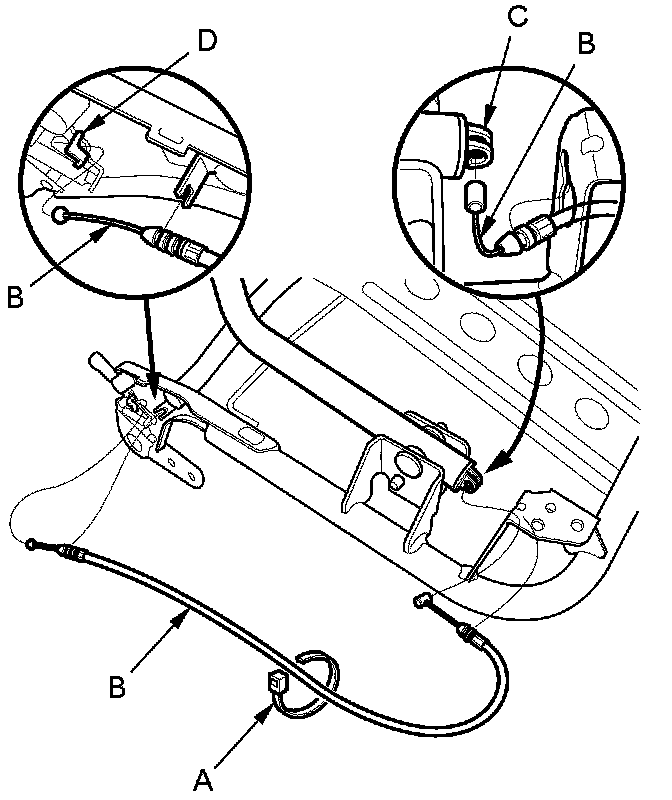 D
C
B
B
B
A