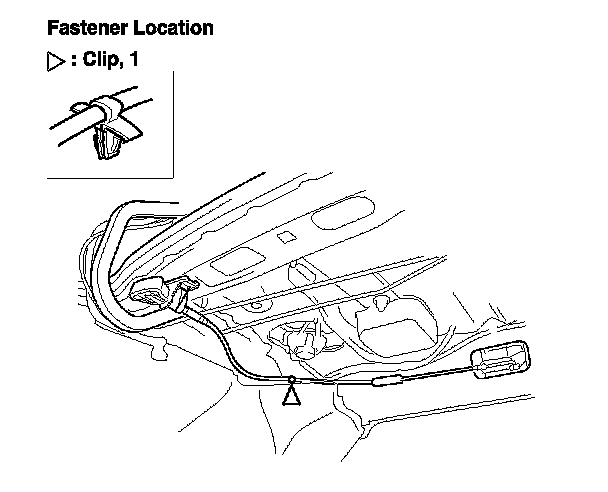 Fastener Location

▷ : Clip, 1