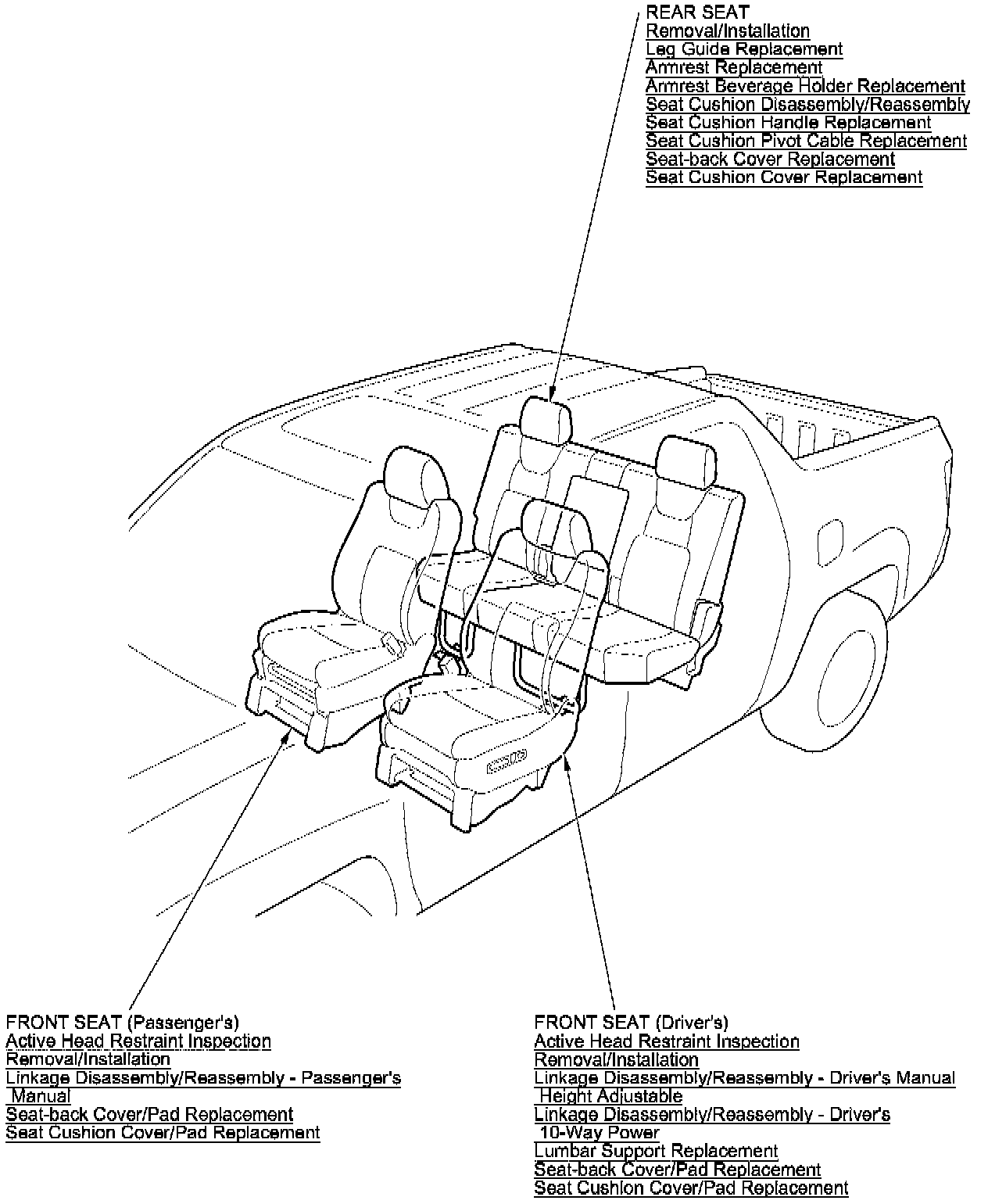 REAR SEAT
Removal/Installation
Leg Guide Replacement
Armrest Replacement
Armrest Beverage Holder Replacement
Seat Cushion Disassembly/Reassembly
Seat Cushion Handle Replacement
Seat Cushion Pivot Cable Replacement
Seat-back Cover Replacement
Seat Cushion Cover Replacement

FRONT SEAT (Passenger's)
Active Head Restraint Inspection
Removal/Installation
Linkage Disassembly/Reassembly - Passenger's Manual
Seat-back Cover/Pad Replacement
Seat Cushion Cover/Pad Replacement

FRONT SEAT (Driver's)
Active Head Restraint Inspection
Removal/Installation
Linkage Disassembly/Reassembly - Driver's Manual Height Adjustable
Linkage Disassembly/Reassembly - Driver's 10-Way Power
Lumbar Support Replacement
Seat-back Cover/Pad Replacement
Seat Cushion Cover/Pad Replacement