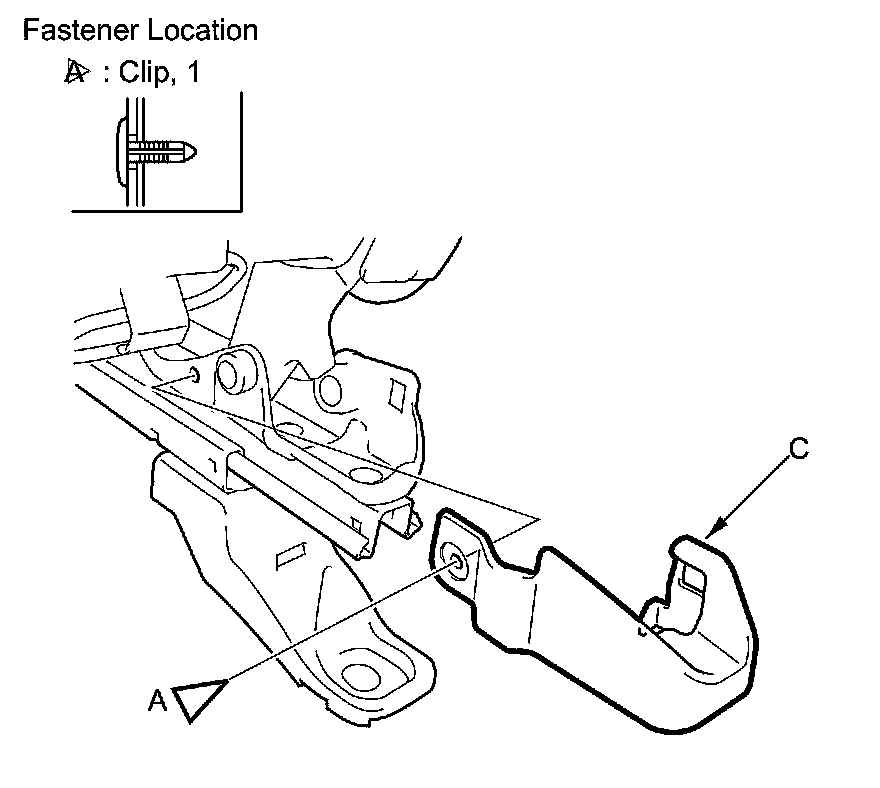 Fastener Location

A : Clip, 1

C

A