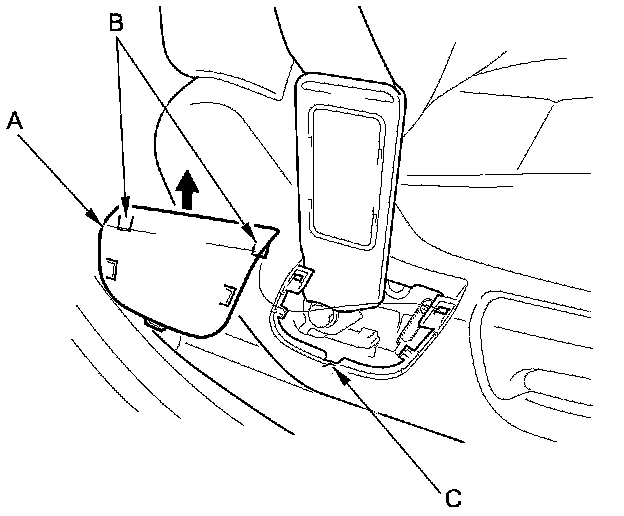 B
A
C