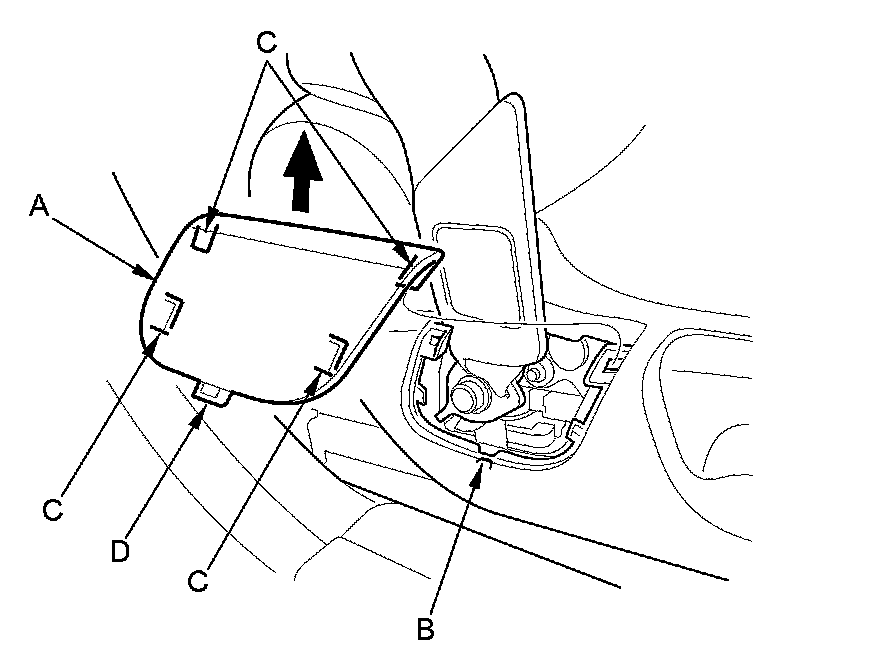 C
A
C
D
C
B