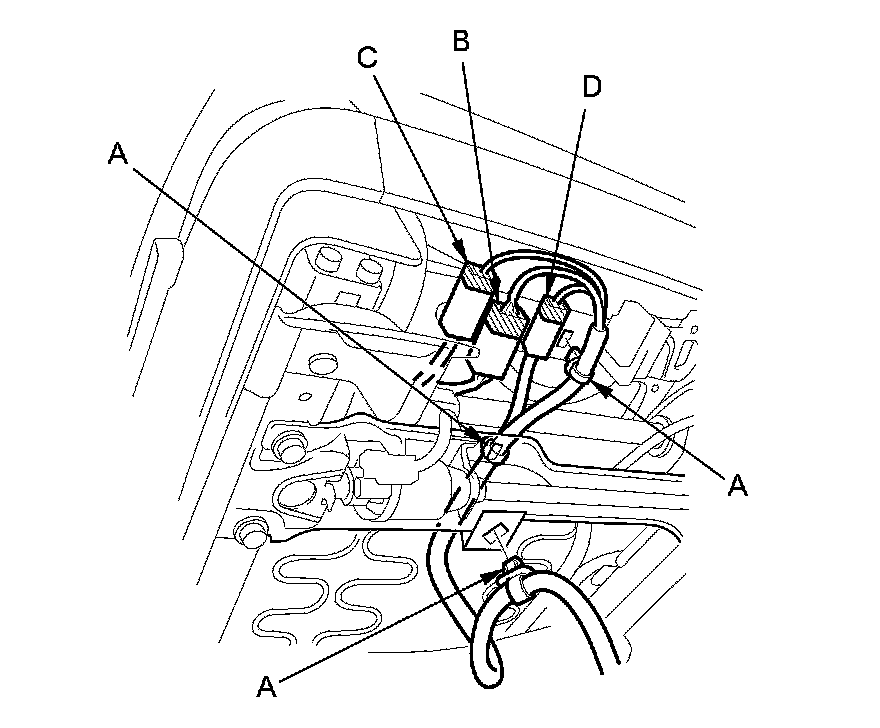 C
B
D
A
A
A