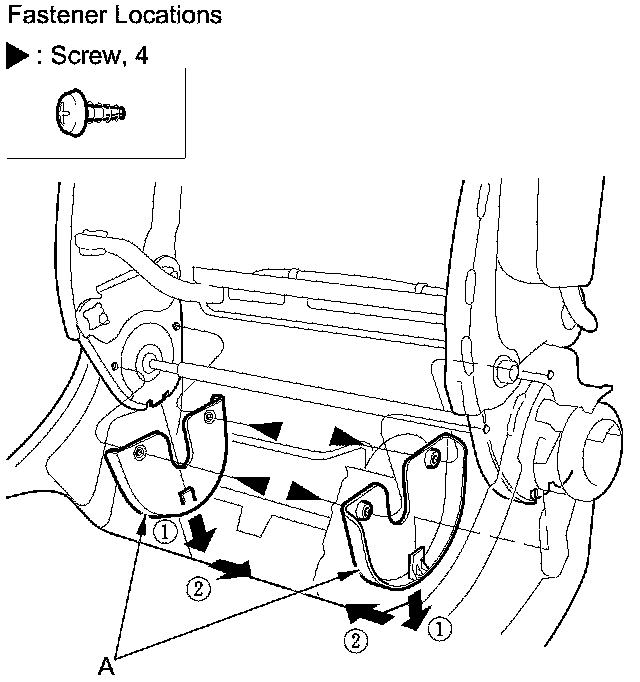 Fastener Locations

▶ : Screw, 4

①
②
②
①
A