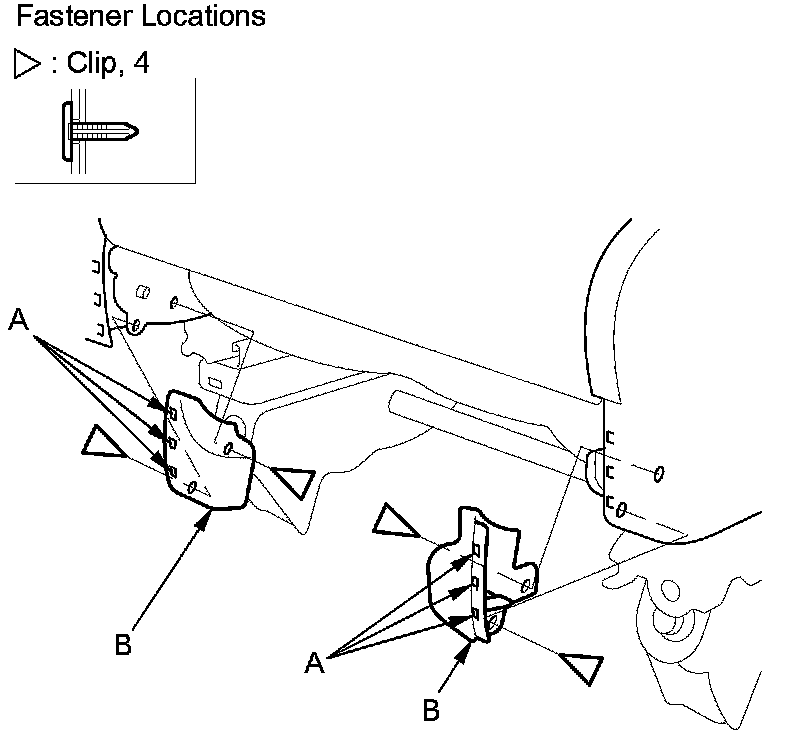 Fastener Locations

▷ : Clip, 4

A

B

A

B