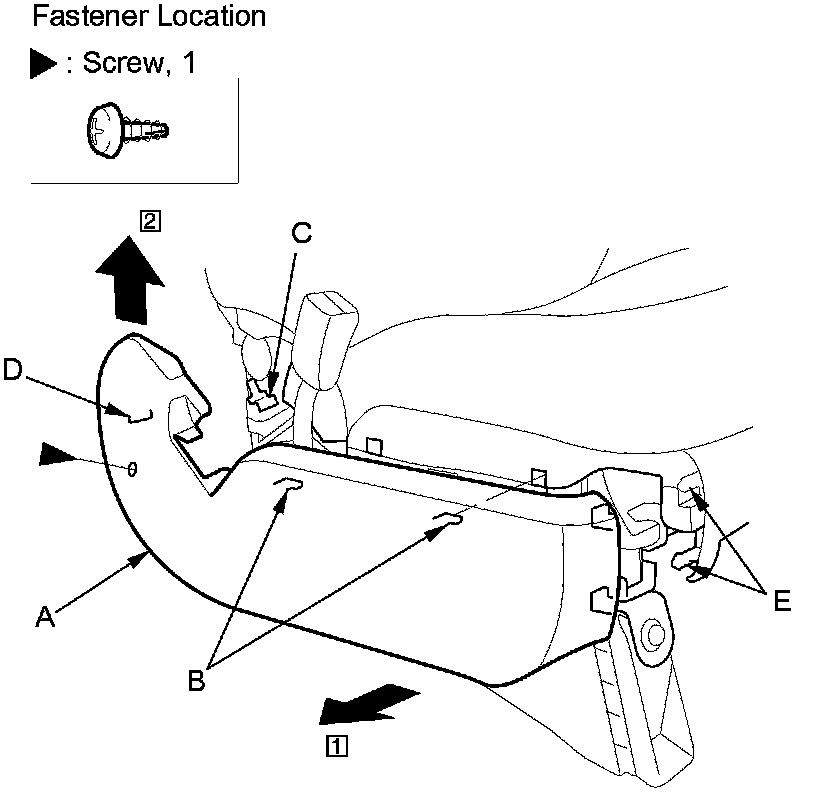 Fastener Location

▶ : Screw, 1

2

C

D

A

B

E

1