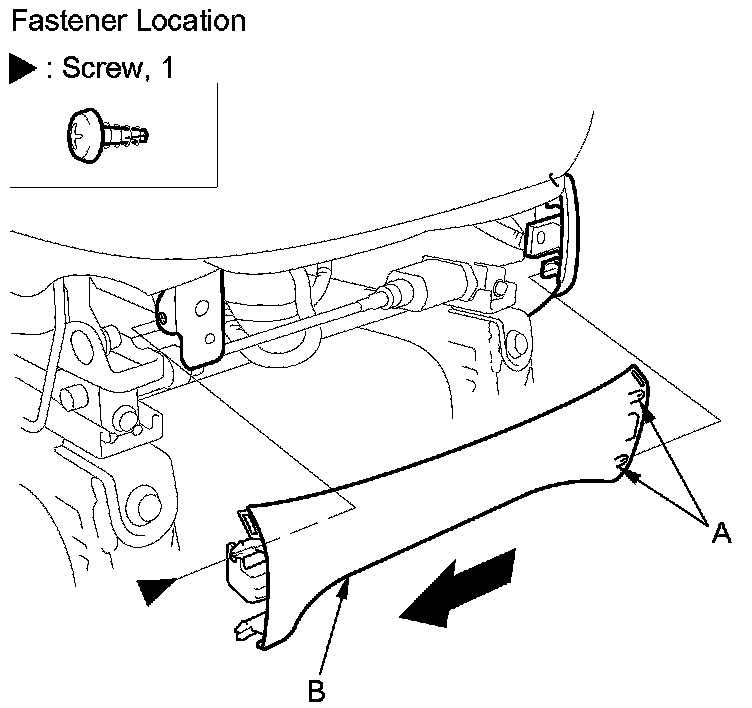 Fastener Location

▶ : Screw, 1

A

B