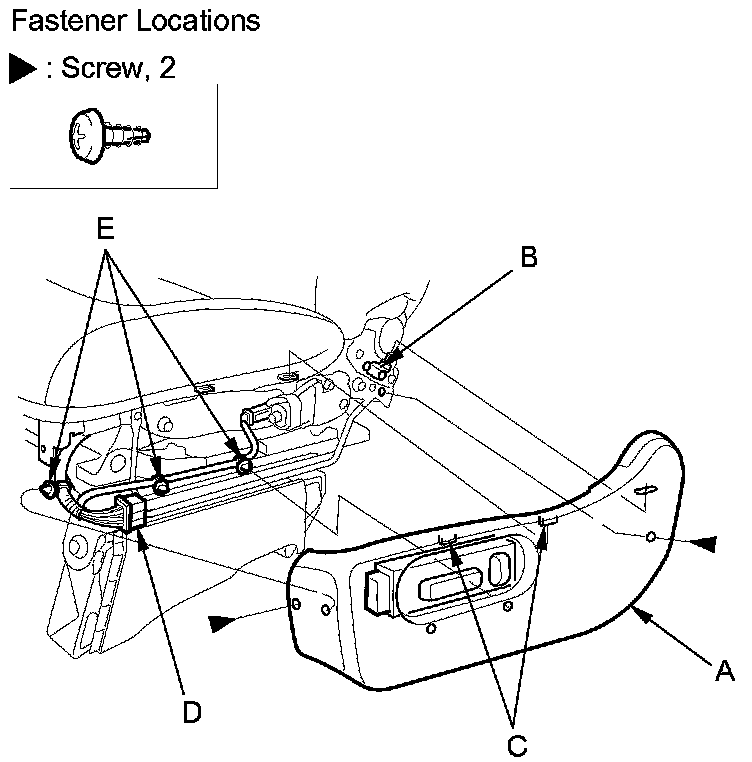 Fastener Locations

▶ : Screw, 2

E

B

A

D

C