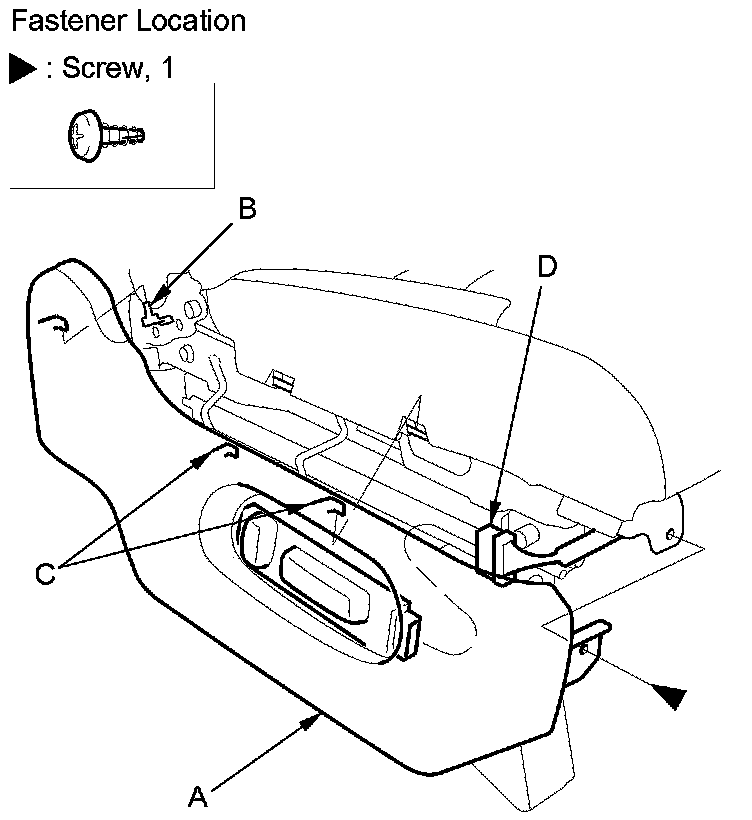 Fastener Location

▶ : Screw, 1

B

D

C

A