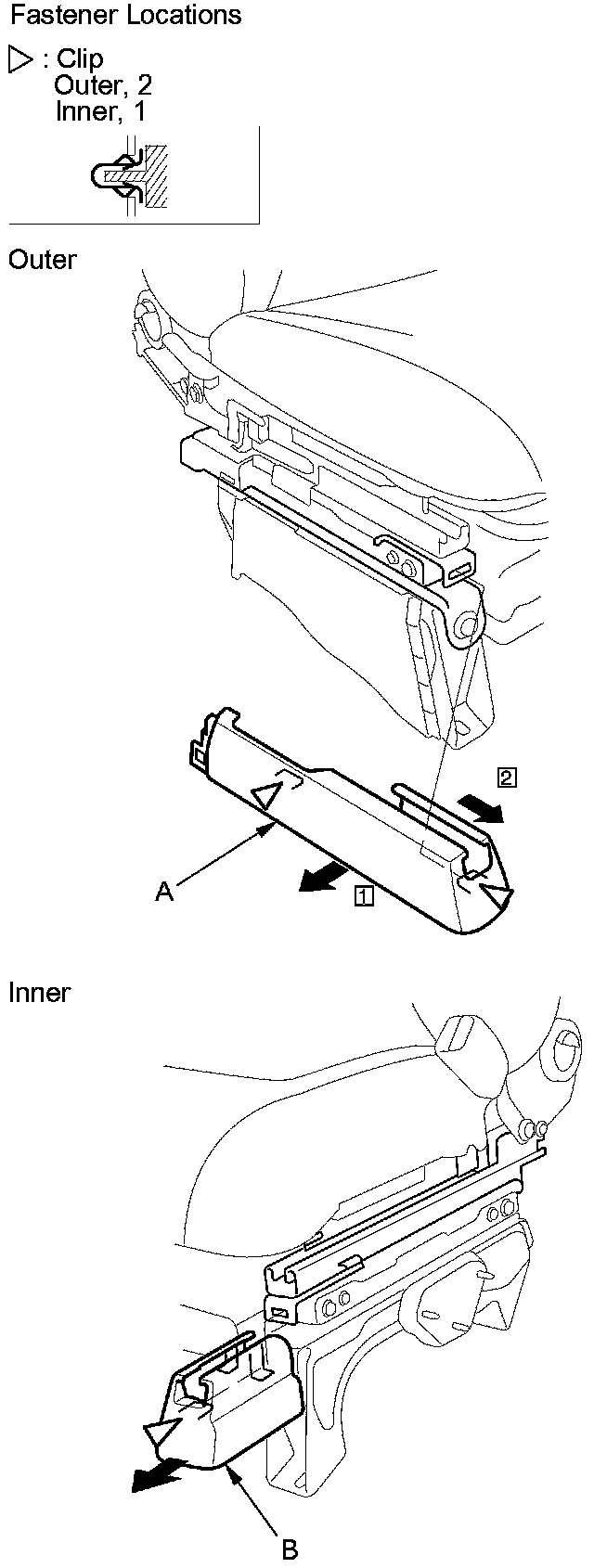 Fastener Locations

▷ : Clip
Outer, 2
Inner, 1

Outer

2

A

1

Inner

B