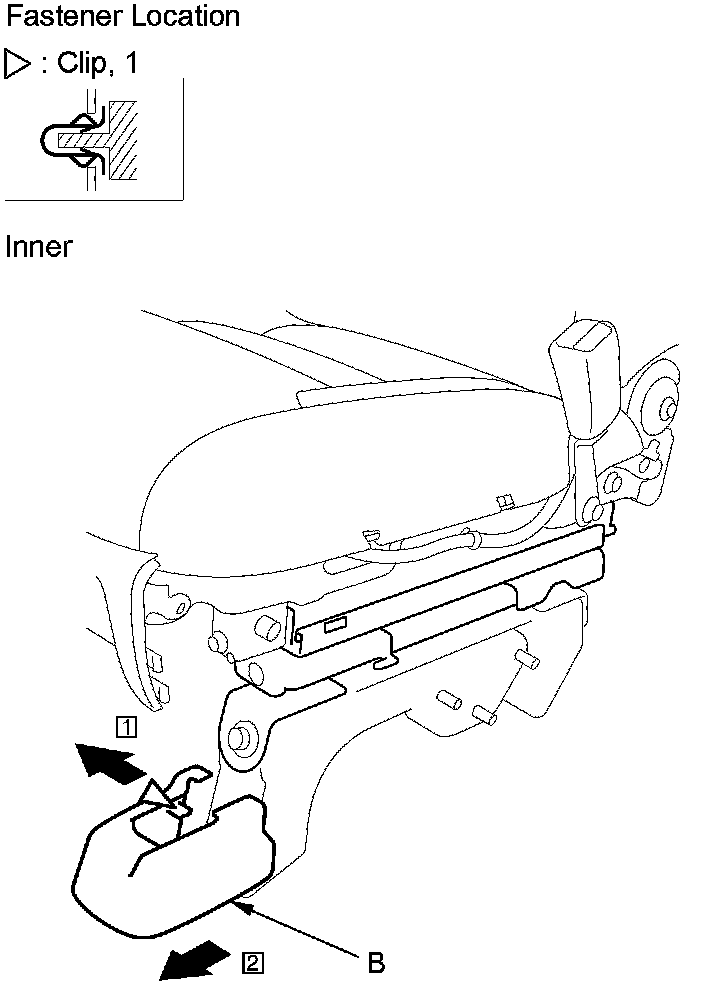 Fastener Location

▷ : Clip, 1

Inner

1

2

B