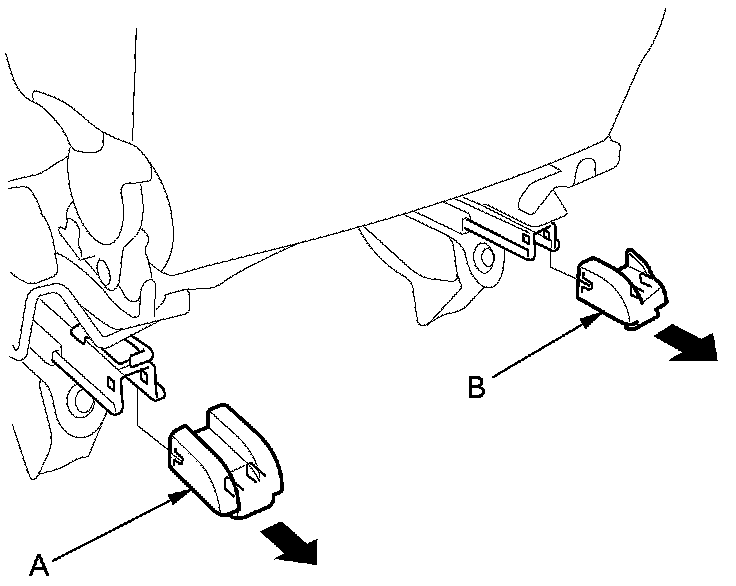 B

A