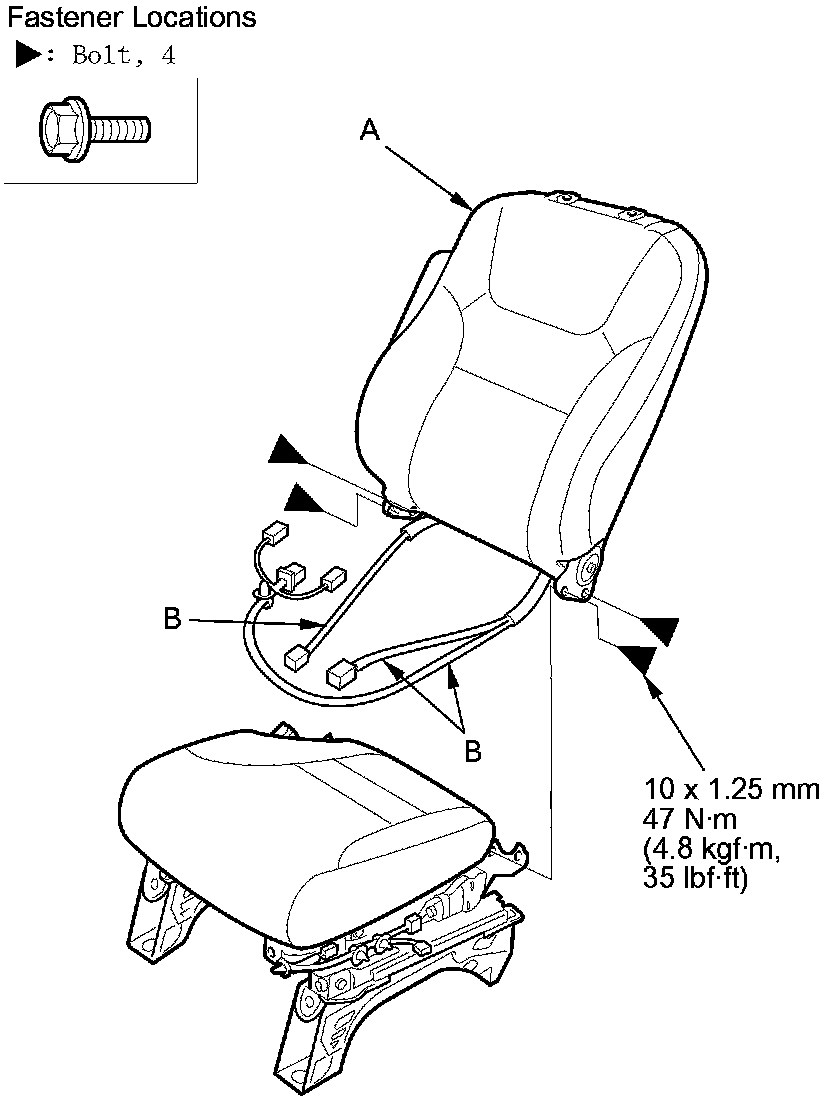 Fastener Locations
▶: Bolt, 4

A

B

B

10 x 1.25 mm
47 N·m
(4.8 kgf·m,
35 lbf·ft)